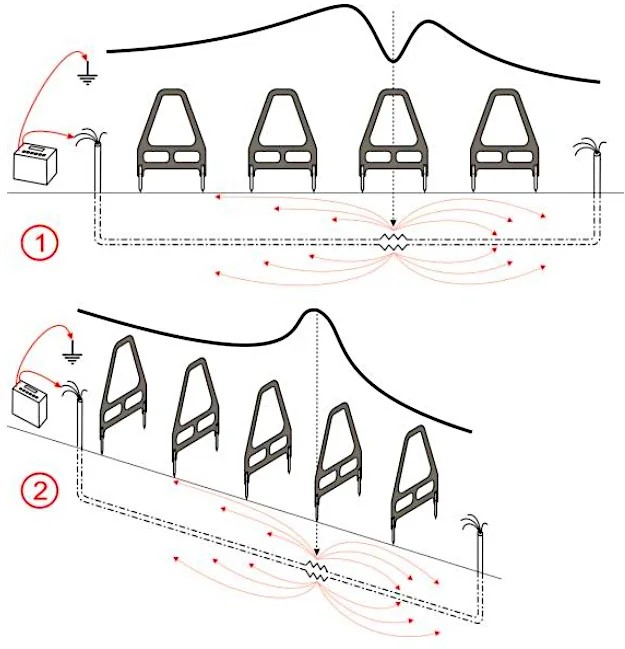 1

2