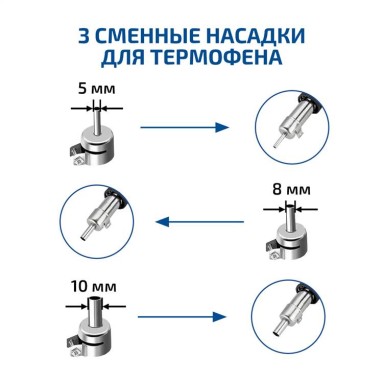 3 СМЕННЫЕ НАСАДКИ ДЛЯ ТЕРМОФЕНА

5 мм

8 мм

10 мм