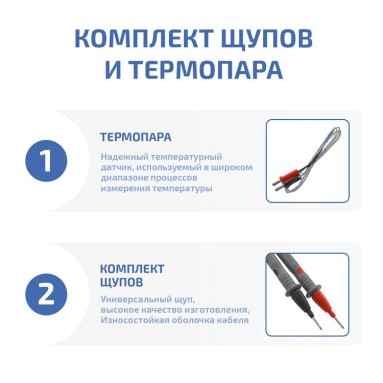 КОМПЛЕКТ ЩУПОВ И ТЕРМОПАРА

1

ТЕРМОПАРА

Надежный температурный датчик, используемый в широком диапазоне процессов измерения температуры

2

КОМПЛЕКТ ЩУПОВ

Универсальный щуп, высокое качество изготовления, Износостойкая оболочка кабеля