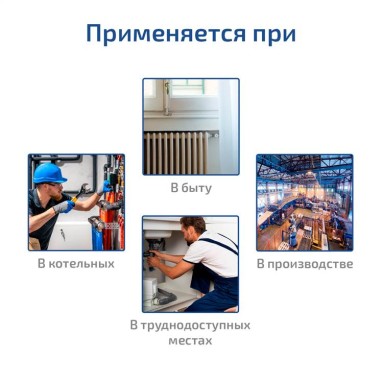 Применяется при

В быту

В котельных

В производстве

В труднодоступных местах