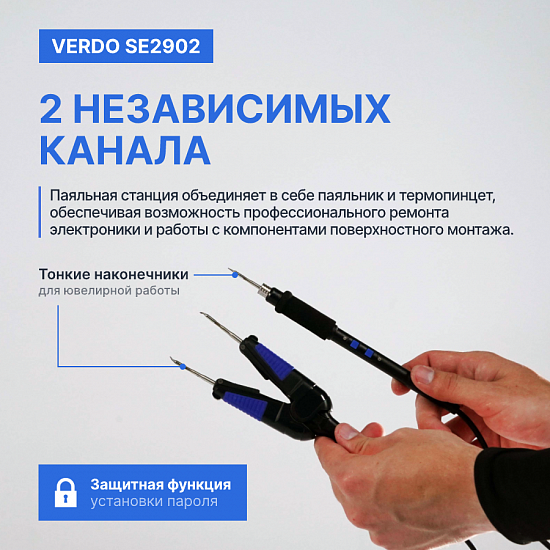 VERDO SE2902

2 НЕЗАВИСИМЫХ КАНАЛА

Паяльная станция объединяет в себе паяльник и термопинцет, обеспечивая возможность профессионального ремонта электроники и работы с компонентами поверхностного монтажа.

Тонкие наконечники
для ювелирной работы

Защитная функция
установки пароля