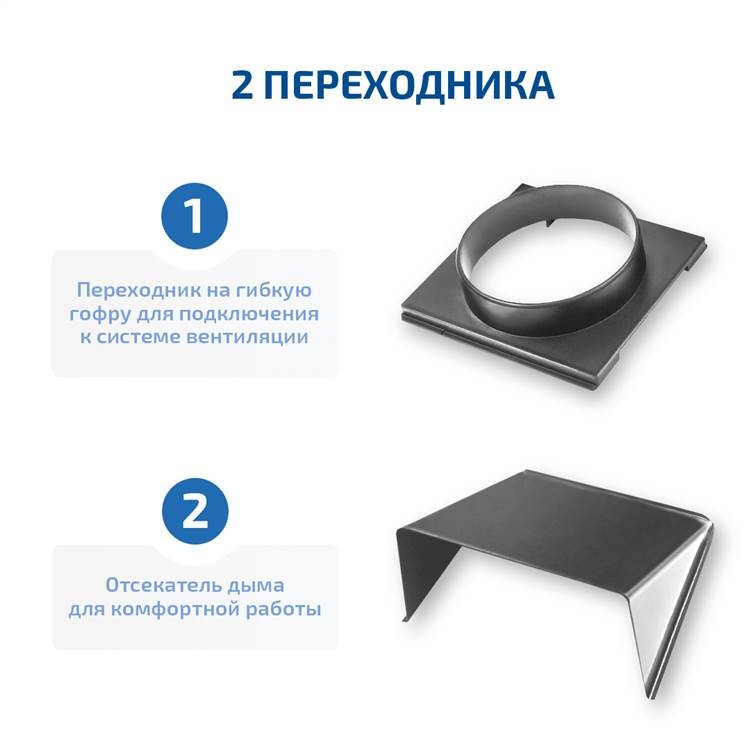 2 ПЕРЕХОДНИКА

1

Переходник на гибкую гофру для подключения к системе вентиляции

2

Отсекатель дыма для комфортной работы