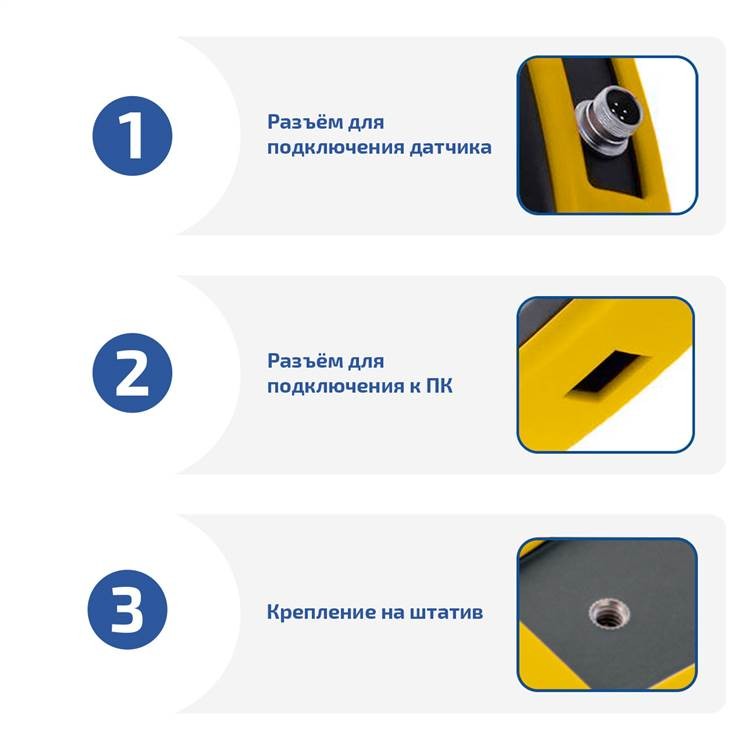 1

Разъём для подключения датчика

2

Разъём для подключения к ПК

3

Крепление на штатив