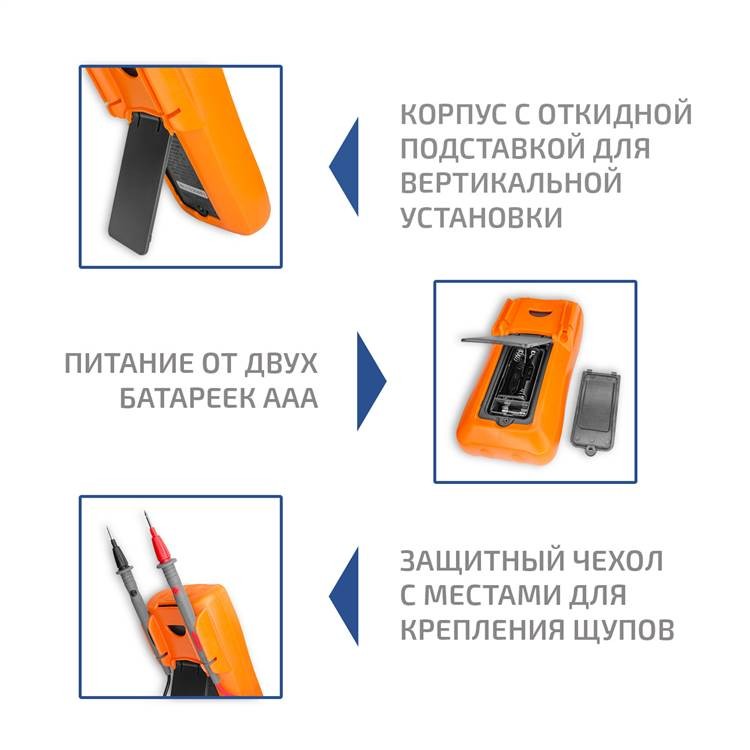 КОРПУС С ОТКИДНОЙ ПОДСТАВКОЙ ДЛЯ ВЕРТИКАЛЬНОЙ УСТАНОВКИ

ПИТАНИЕ ОТ ДВУХ БАТАРЕЕК ААА

ЗАЩИТНЫЙ ЧЕХОЛ С МЕСТАМИ ДЛЯ КРЕПЛЕНИЯ ЩУПОВ