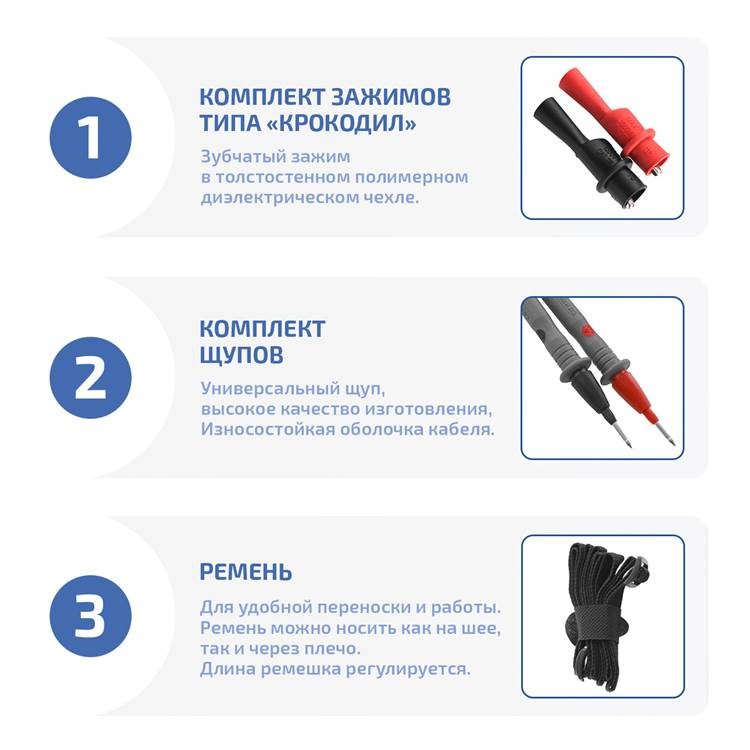 1

КОМПЛЕКТ ЗАЖИМОВ ТИПА «КРОКОДИЛ»

Зубчатый зажим в толстостенном полимерном диэлектрическом чехле.

2

КОМПЛЕКТ ЩУПОВ

Универсальный щуп, высокое качество изготовления, Износостойкая оболочка кабеля.

3

РЕМЕНЬ

Для удобной переноски и работы. Ремень можно носить как на шее, так и через плечо. Длина ремешка регулируется.