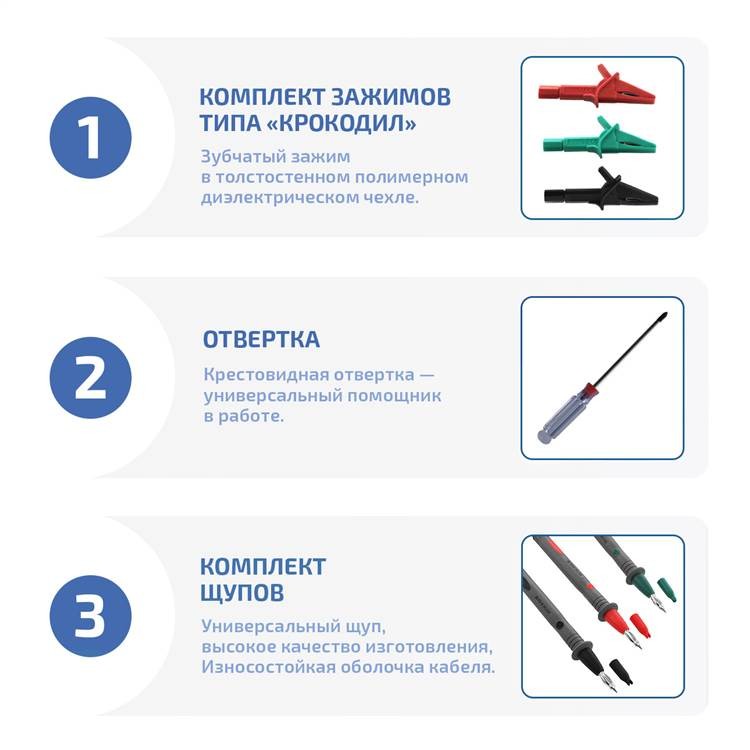 1

КОМПЛЕКТ ЗАЖИМОВ ТИПА «КРОКОДИЛ»

Зубчатый зажим в толстостенном полимерном диэлектрическом чехле.

2

ОТВЕРТКА

Крестовидная отвертка — универсальный помощник в работе.

3

КОМПЛЕКТ ЩУПОВ

Универсальный щуп, высокое качество изготовления, Износостойкая оболочка кабеля.