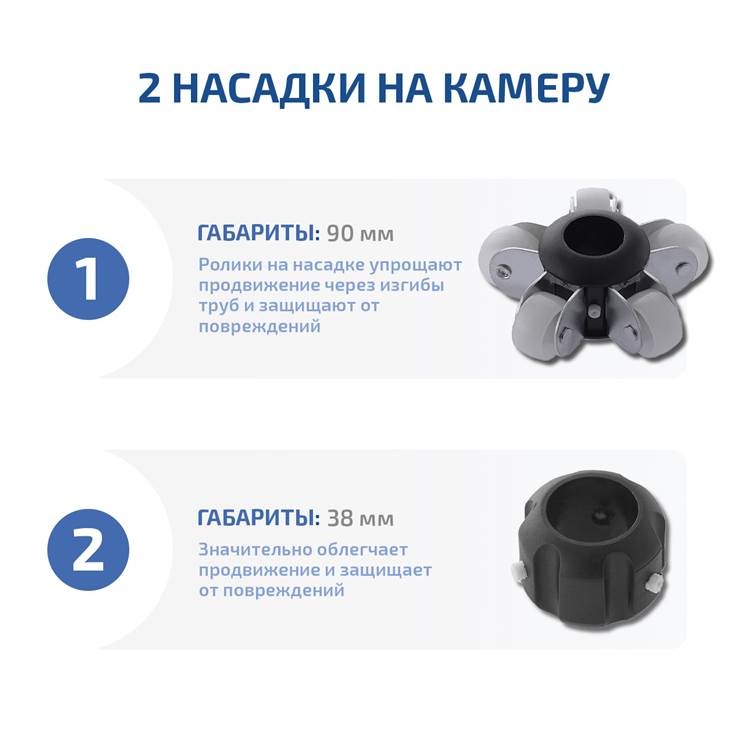 2 НАСАДКИ НА КАМЕРУ

1

ГАБАРИТЫ: 90 мм

Ролики на насадке упрощают продвижение через изгибы труб и защищают от повреждений

2

ГАБАРИТЫ: 38 мм

Значительно облегчает продвижение и защищает от повреждений